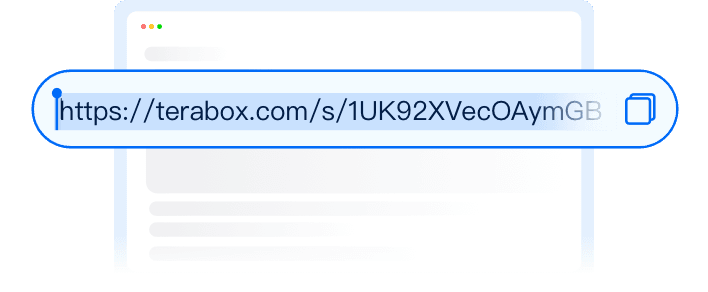 https://terabox.com/s/1UK92XVecOAymGB